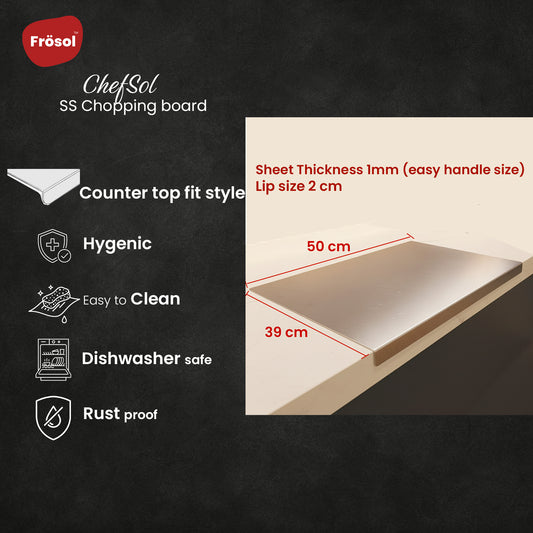 Frösol

ChefSol
SS Chopping board

Counter top fit style

Hygenic

Easy to Clean

Dishwasher safe

Rust proof

Sheet Thickness 1mm (easy handle size)
Lip size 2 cm

50 cm

39 cm